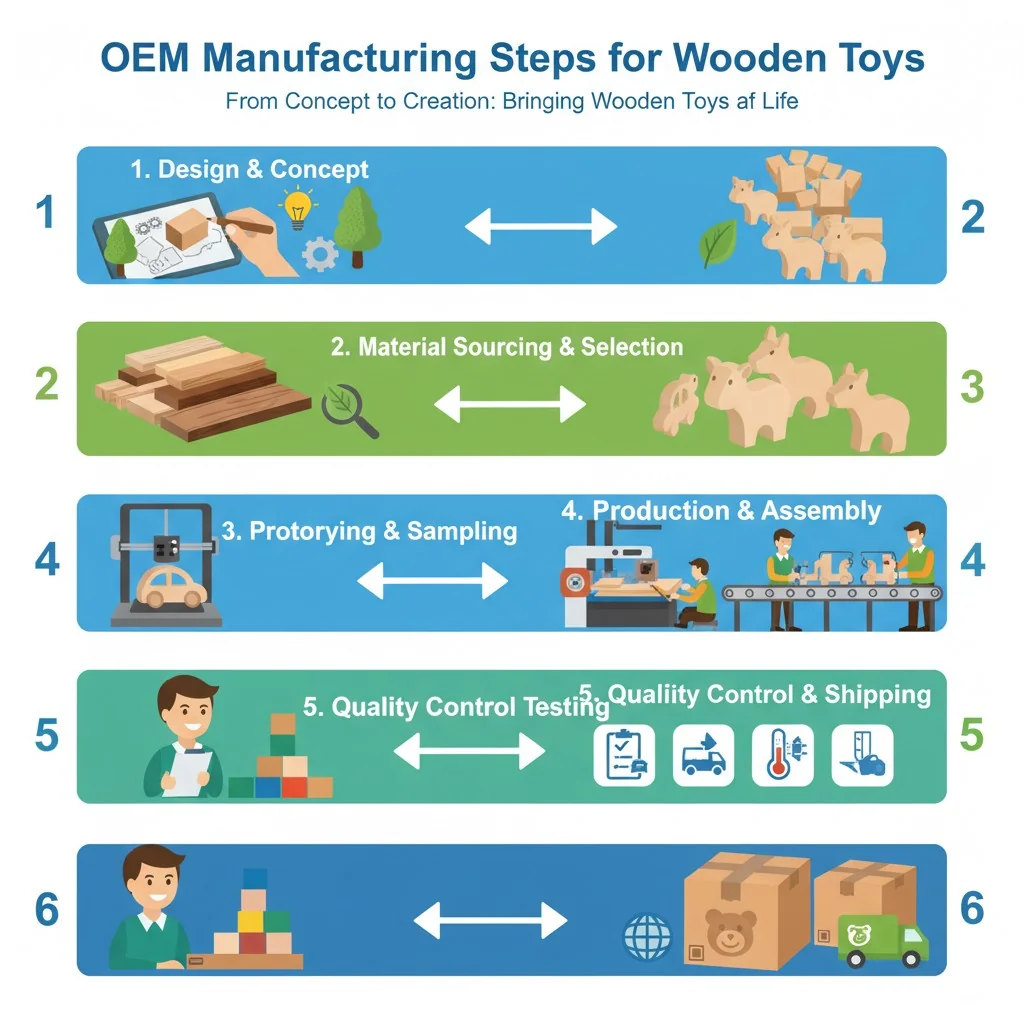 OEM Manufacturing Steps for Wooden Toys

From Concept to Creation: Bringing Wooden Toys af Life

1

1. Design & Concept

2

2

2. Material Sourcing & Selection

3

4

3. Protorying & Sampling

4. Production & Assembly

4

5

5. Quality Control Testing

5. Qualiity Control & Shipping

5

6

6